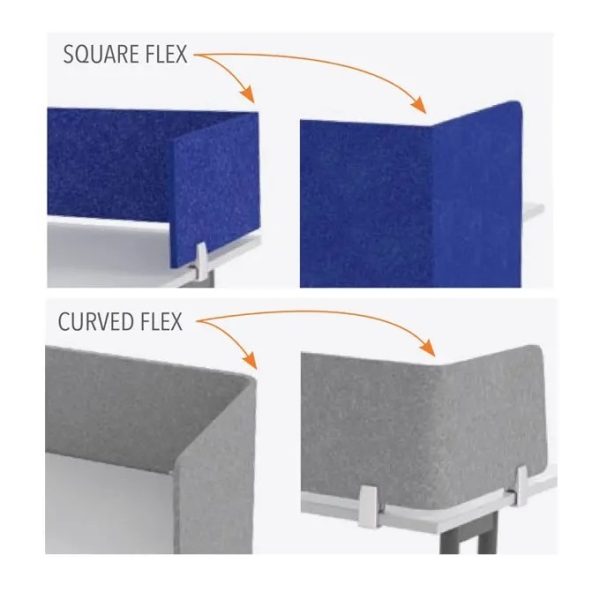 SQUARE FLEX

CURVED FLEX