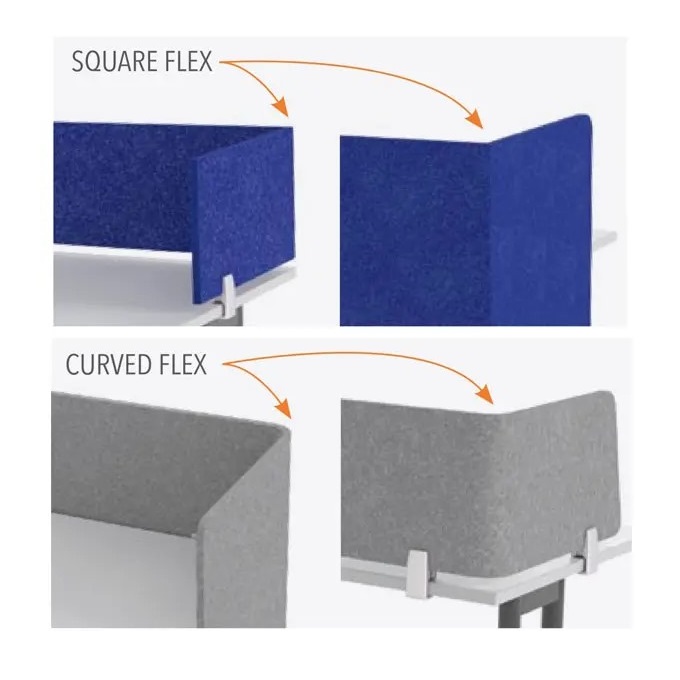 SQUARE FLEX

CURVED FLEX