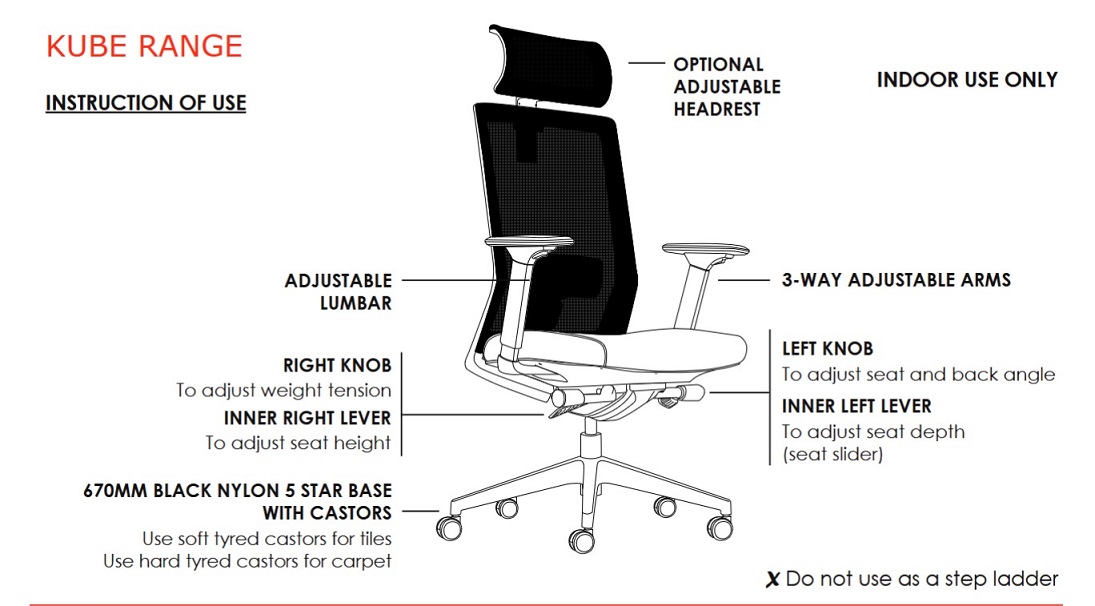 KUBE RANGE

INSTRUCTION OF USE

OPTIONAL ADJUSTABLE HEADREST

INDOOR USE ONLY

ADJUSTABLE LUMBAR

3-WAY ADJUSTABLE ARMS

RIGHT KNOB
To adjust weight tension

INNER RIGHT LEVER
To adjust seat height

LEFT KNOB
To adjust seat and back angle

INNER LEFT LEVER
To adjust seat depth (seat slider)

670MM BLACK NYLON 5 STAR BASE WITH CASTORS
Use soft tyred castors for tiles
Use hard tyred castors for carpet

X Do not use as a step ladder