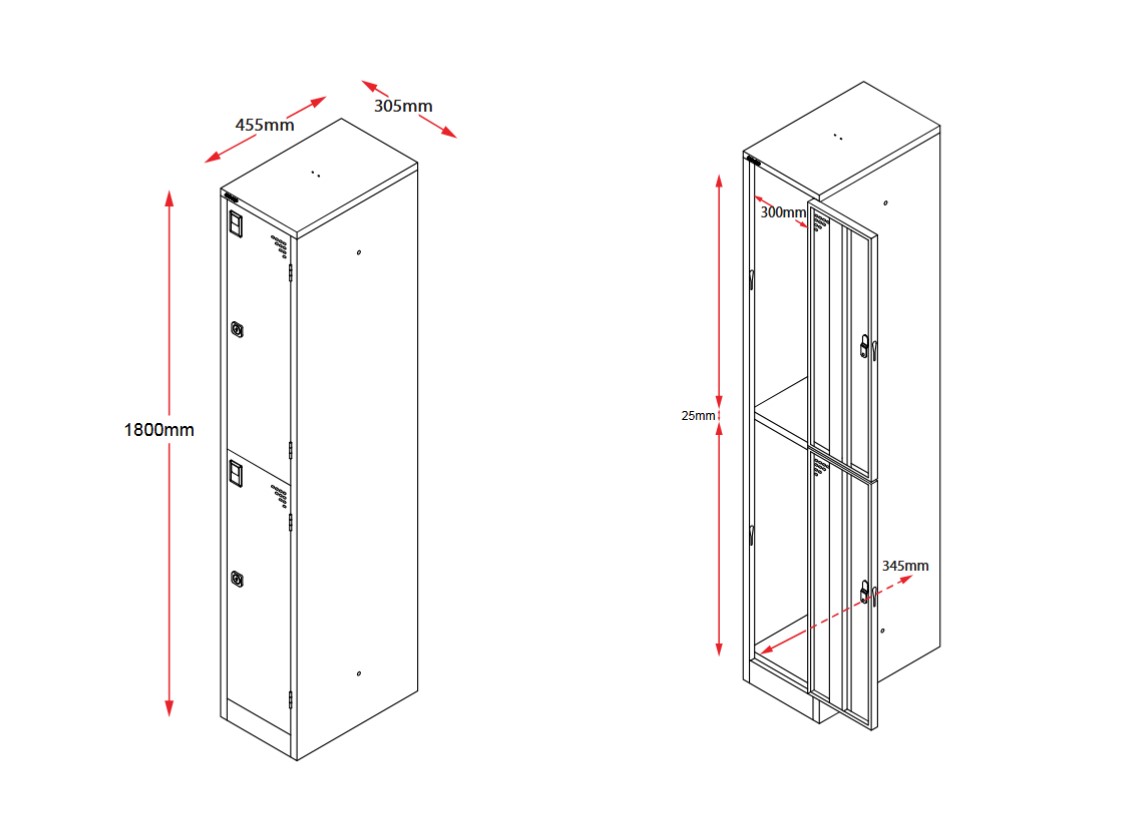 455mm
305mm
1800mm
300mm
25mm
345mm