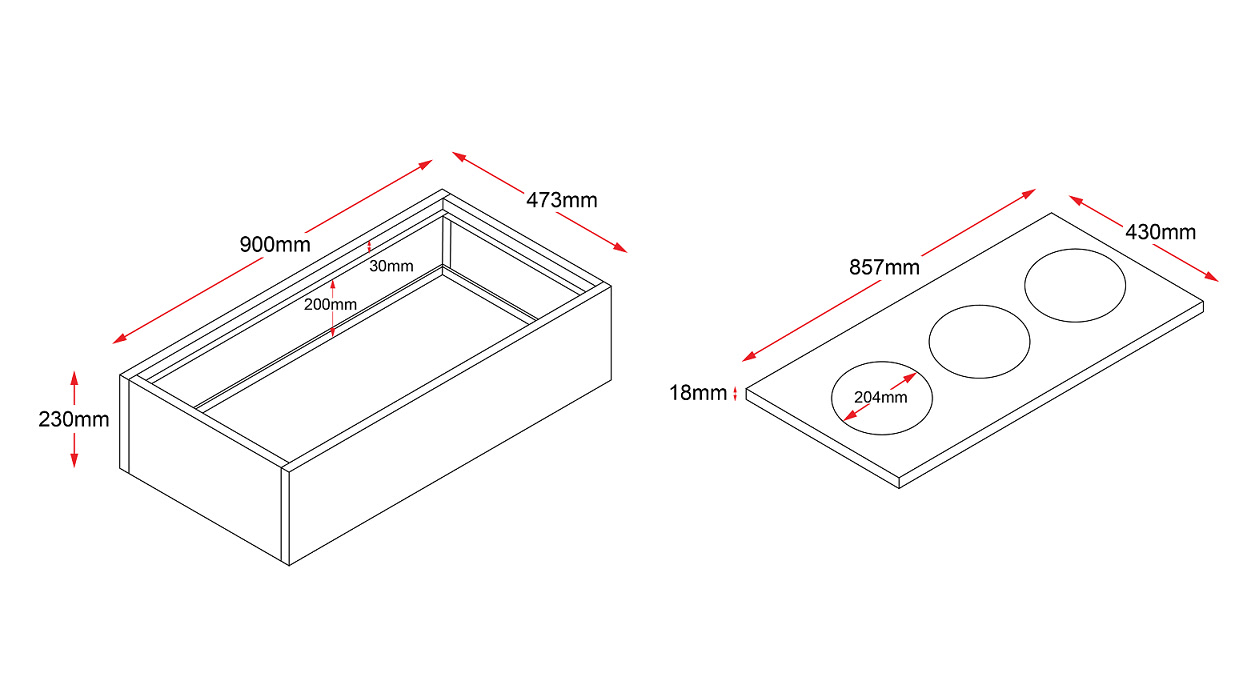 900mm
473mm
30mm
200mm
230mm

857mm
430mm
18mm
204mm