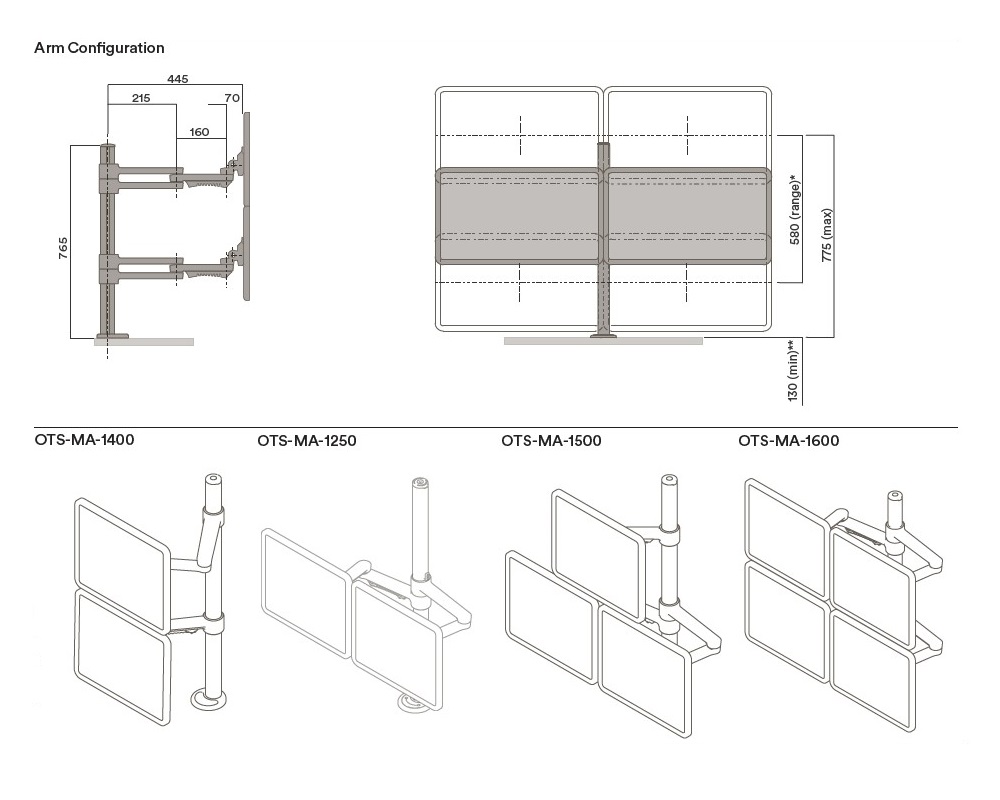 Arm Configuration

445
215
70
160
765

580 (range)*
775 (max)
130 (min)**

OTS-MA-1400
OTS-MA-1250
OTS-MA-1500
OTS-MA-1600