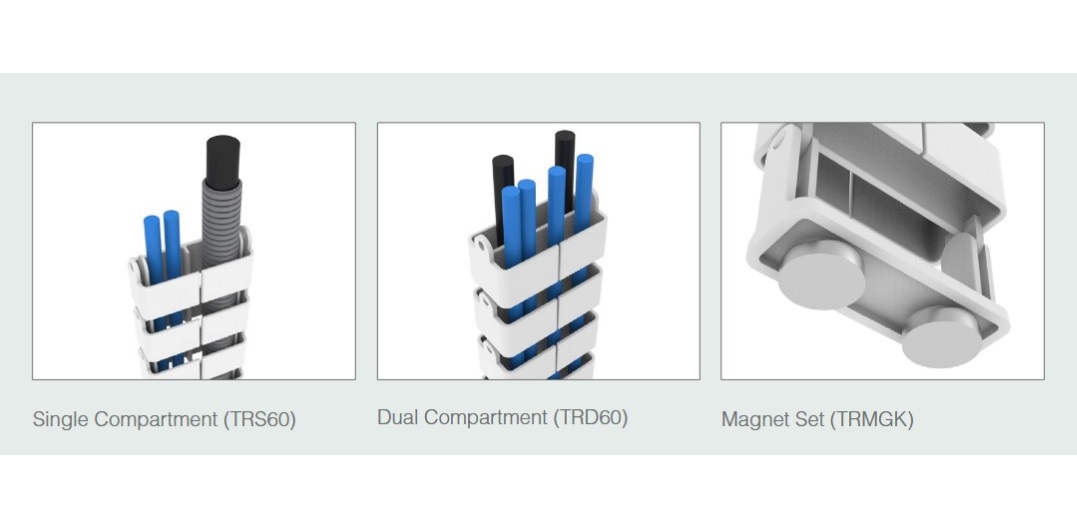 Single Compartment (TRS60)

Dual Compartment (TRD60)

Magnet Set (TRMGK)